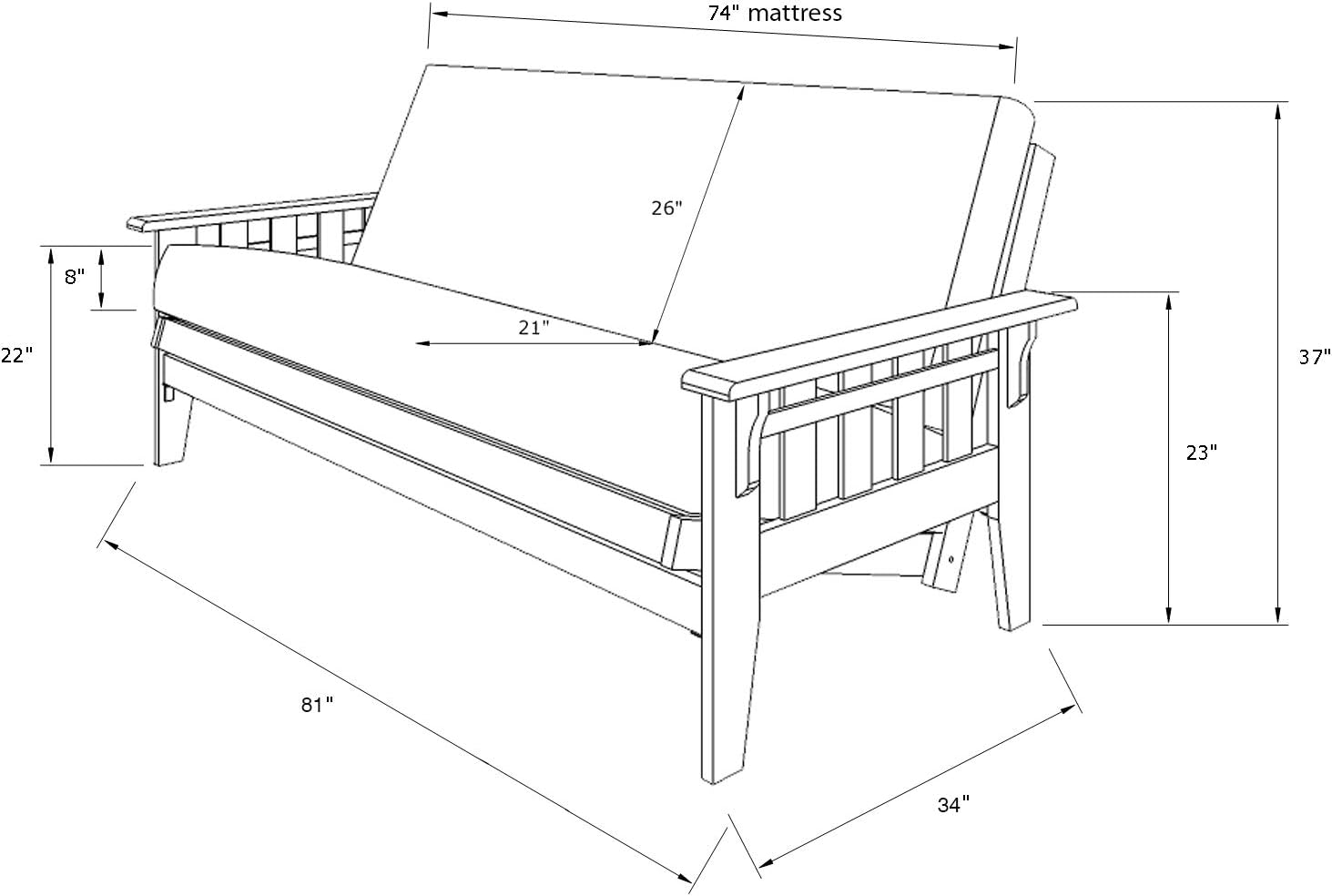 74" mattress

26"

8"

22"

21"

37"

23"

81"

34"