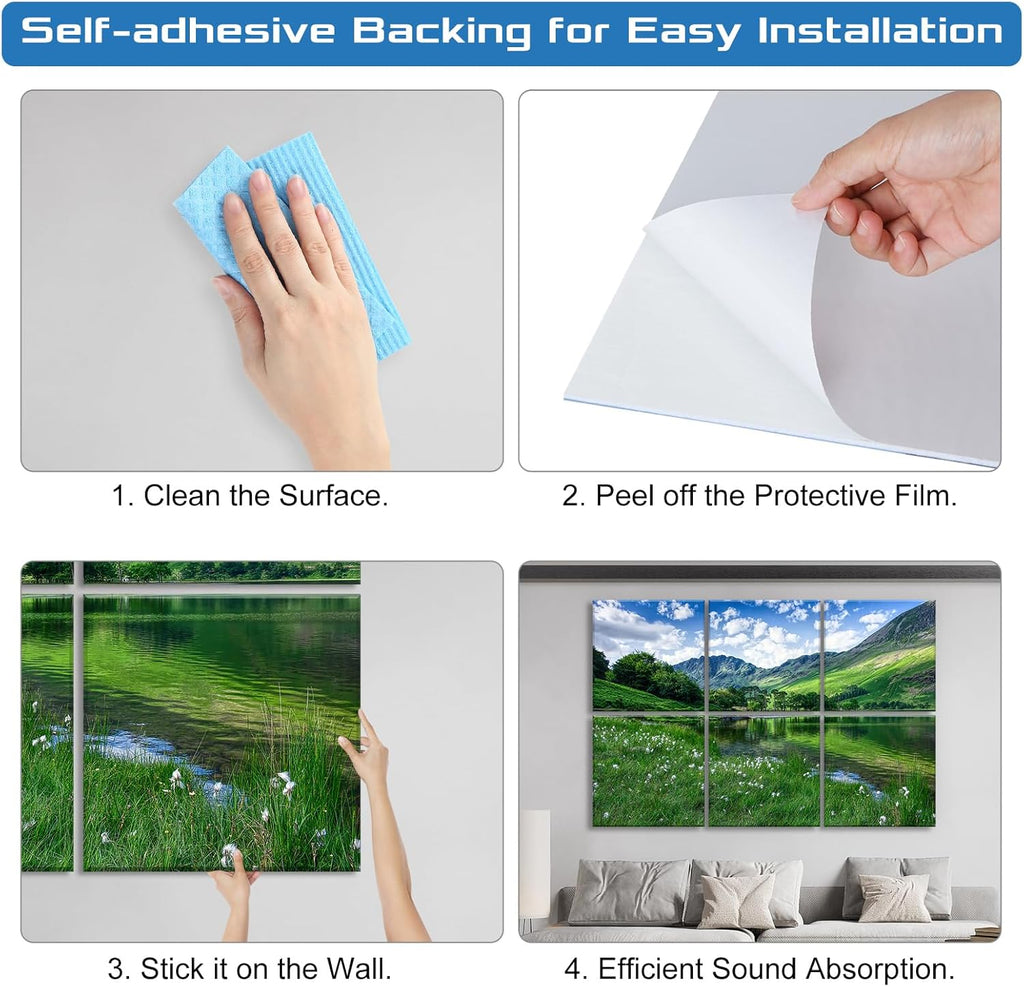 Self-adhesive Backing for Easy Installation

1. Clean the Surface.

2. Peel off the Protective Film.

3. Stick it on the Wall.

4. Efficient Sound Absorption.